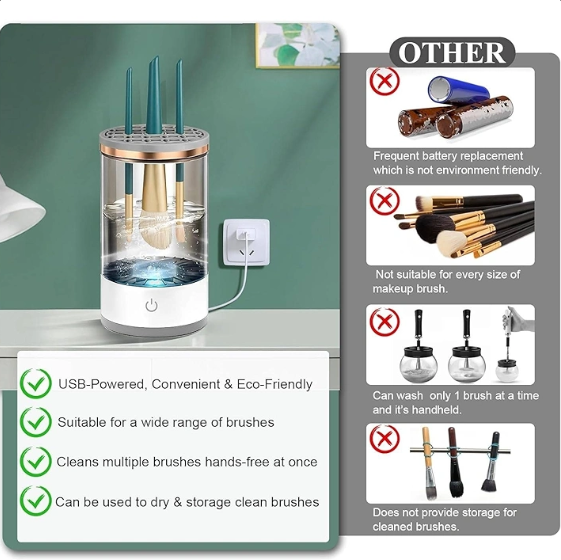 USB-Powered, Convenient & Eco-Friendly

Suitable for a wide range of brushes

Cleans multiple brushes hands-free at once

Can be used to dry & storage clean brushes

OTHER

Frequent battery replacement which is not environment friendly.

Not suitable for every size of makeup brush.

Can wash only 1 brush at a time and it's handheld.

Does not provide storage for cleaned brushes.